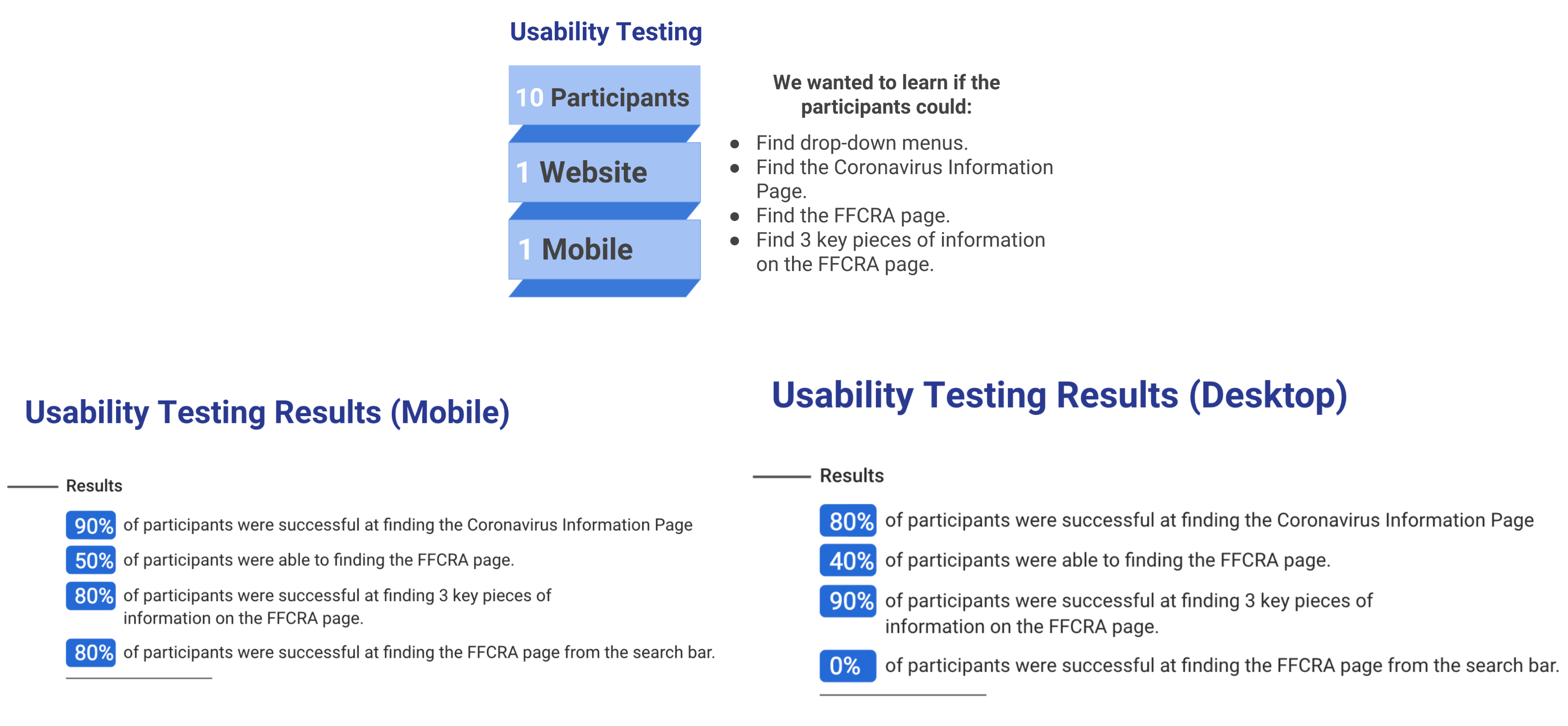 Usability Testing

10 Participants

1 Website

1 Mobile

We wanted to learn if the participants could:

• Find drop-down menus.
• Find the Coronavirus Information Page.
• Find the FFCRA page.
• Find 3 key pieces of information on the FFCRA page.

Usability Testing Results (Mobile)

Results

90% of participants were successful at finding the Coronavirus Information Page

50% of participants were able to finding the FFCRA page.

80% of participants were successful at finding 3 key pieces of information on the FFCRA page.

80% of participants were successful at finding the FFCRA page from the search bar.

Usability Testing Results (Desktop)

Results

80% of participants were successful at finding the Coronavirus Information Page

40% of participants were able to finding the FFCRA page.

90% of participants were successful at finding 3 key pieces of information on the FFCRA page.

0% of participants were successful at finding the FFCRA page from the search bar.